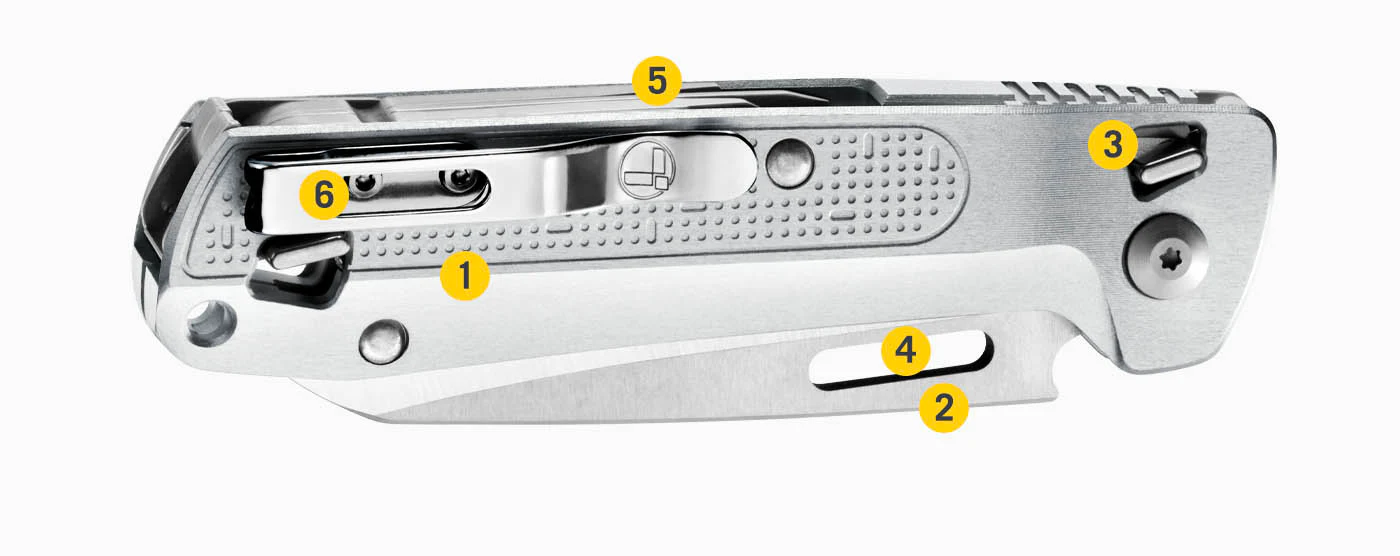 5
3
6
1
4
2